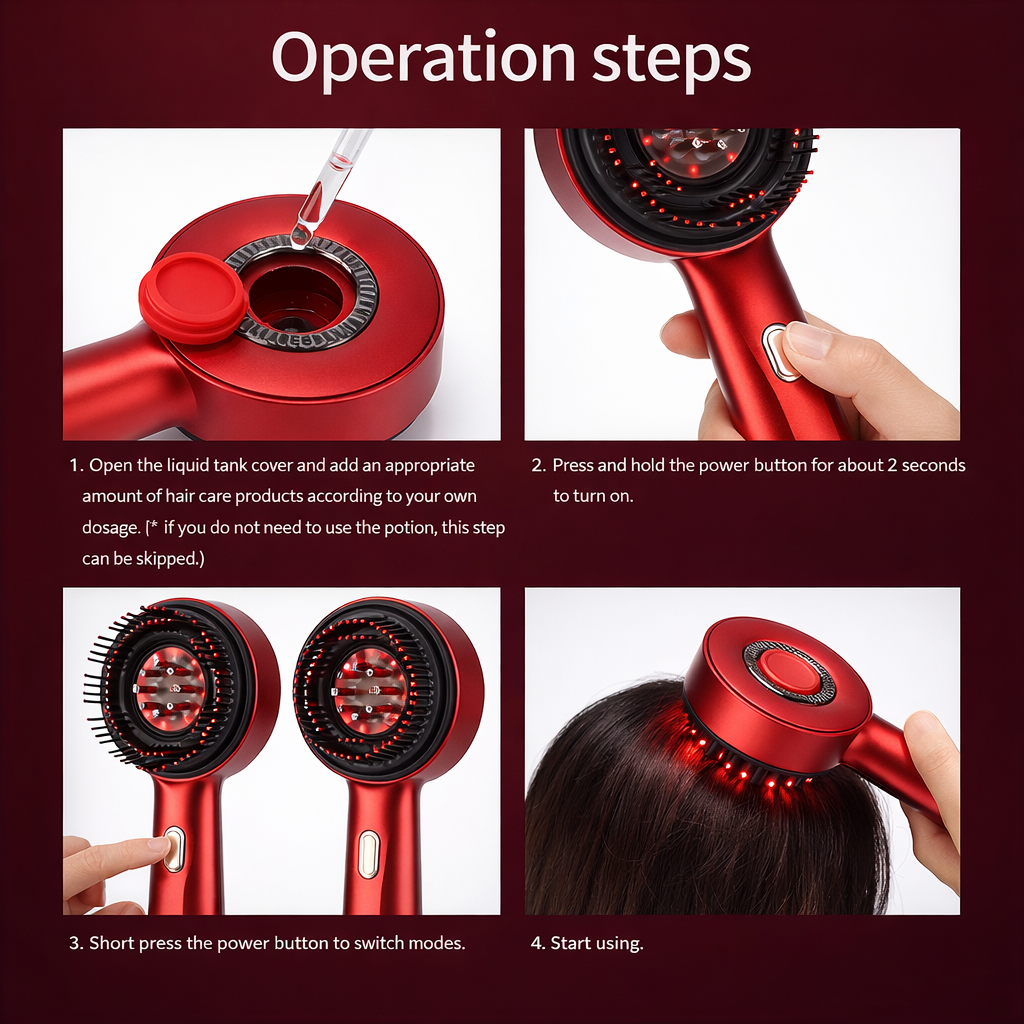 Operation steps

1. Open the liquid tank cover and add an appropriate amount of hair care products according to your own dosage. (* if you do not need to use the potion, this step can be skipped.)

2. Press and hold the power button for about 2 seconds to turn on.

3. Short press the power button to switch modes.

4. Start using.